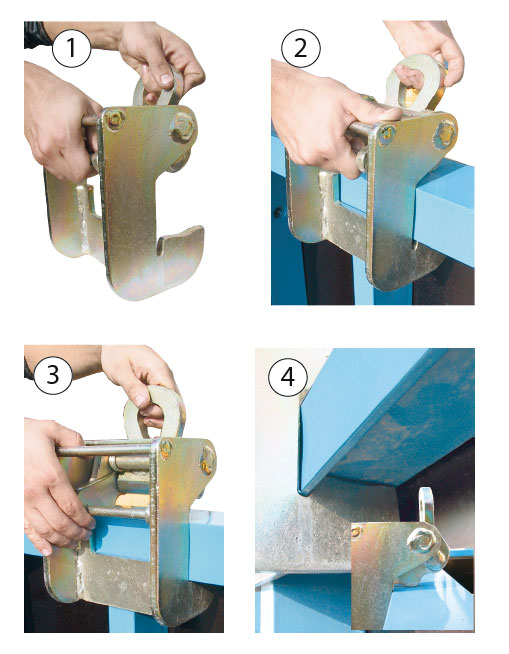 1

2

3

4